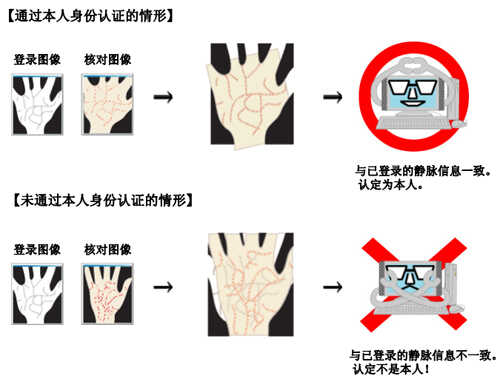 【通过本人身份认证的情形】

登录图像 核对图像

→ →

与已登录的静脉信息一致。
认定为本人。

【未通过本人身份认证的情形】

登录图像 核对图像

→ →

与已登录的静脉信息不一致。
认定不是本人！