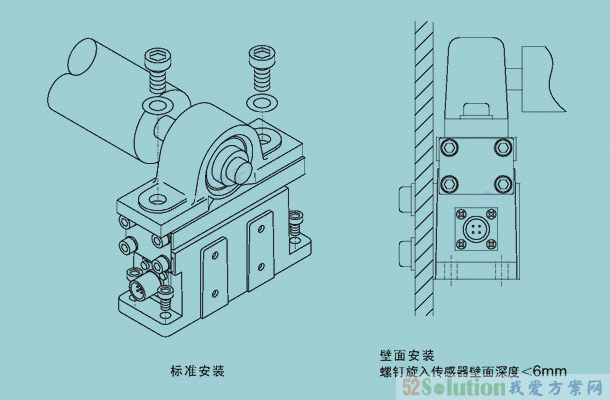 标准安装

壁面安装
螺钉旋入传感器壁面深度＜6mm

52Solution我爱方案网