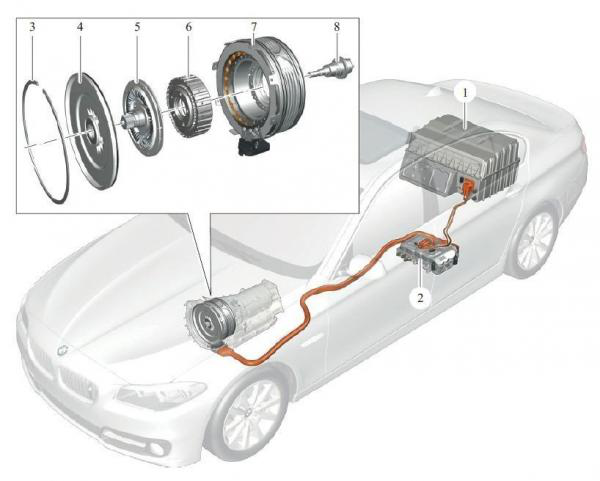 3
4
5
6
7
8
1
2