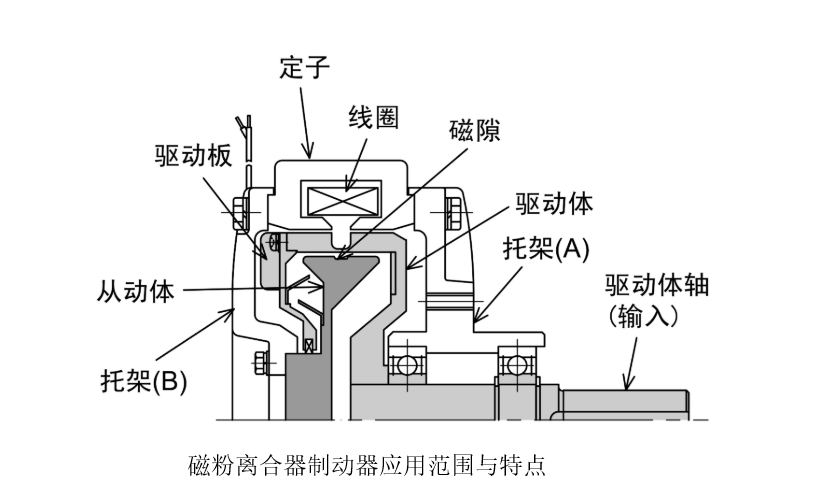 定子
线圈
磁隙
驱动板
驱动体
托架(A)
从动体
驱动体轴
(输入)
托架(B)

磁粉离合器制动器应用范围与特点